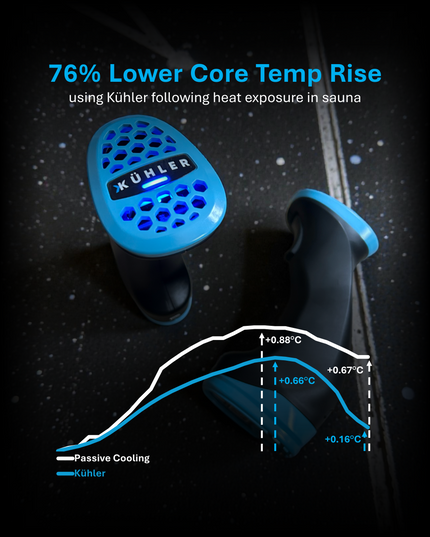 76% Lower Core Temp Rise
using Kühler following heat exposure in sauna

KÜHLER

+0.88°C
+0.66°C
+0.67°C
+0.16°C

Passive Cooling
Kühler